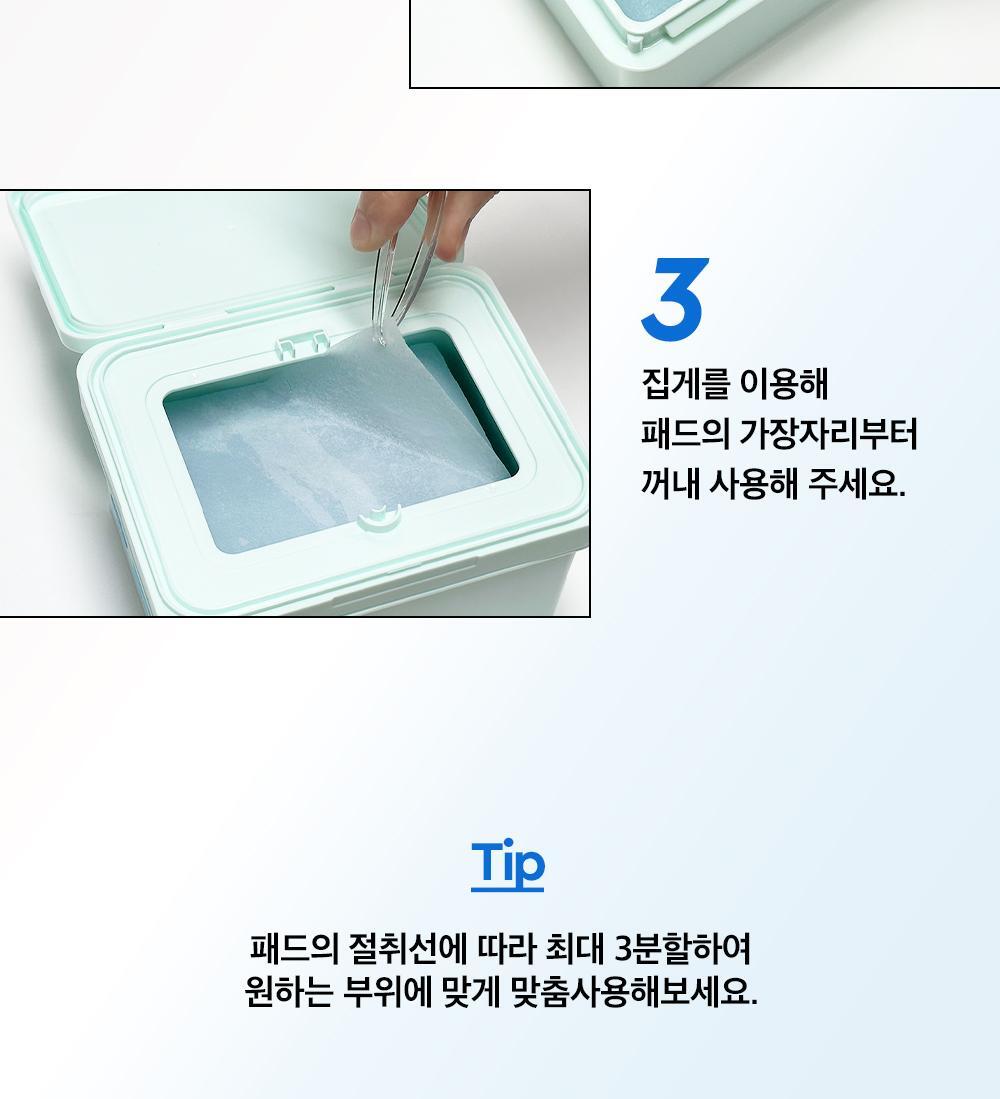 3

집게를 이용해
패드의 가장자리부터
꺼내 사용해 주세요.

Tip

패드의 절취선에 따라 최대 3분할하여
원하는 부위에 맞게 맞춤사용해보세요.