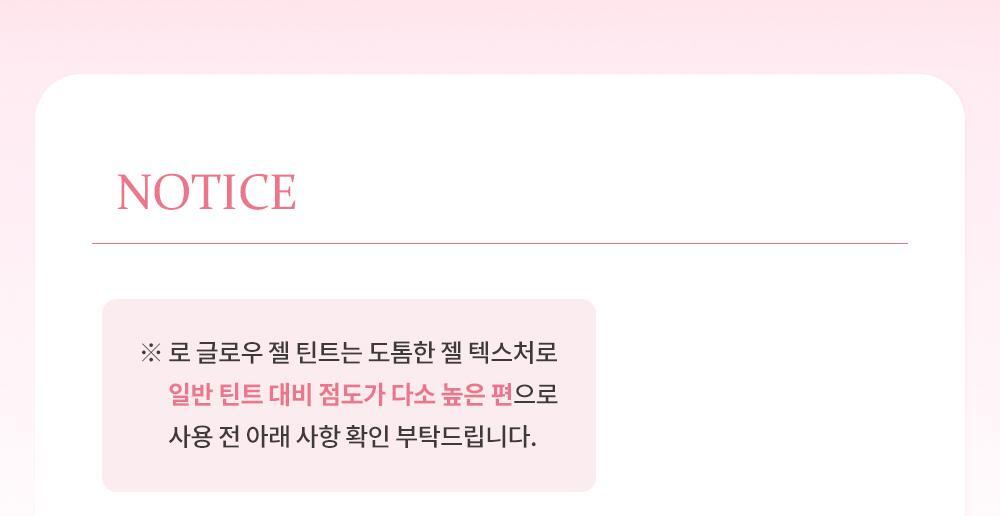 NOTICE

※ 로 글로우 젤 틴트는 도톰한 젤 텍스처로 일반 틴트 대비 점도가 다소 높은 편으로 사용 전 아래 사항 확인 부탁드립니다.