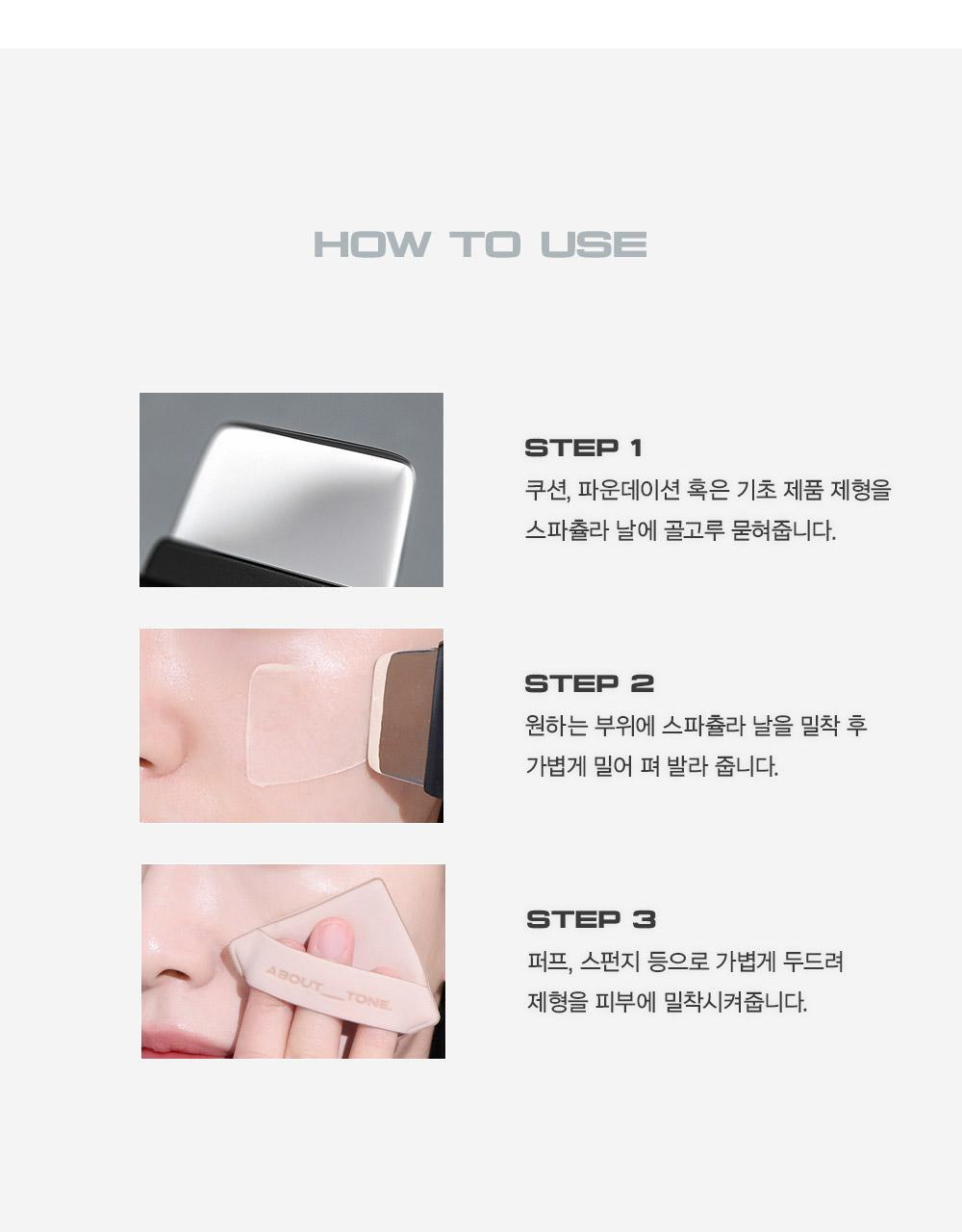 HOW TO USE

STEP 1
쿠션, 파운데이션 혹은 기초 제품 제형을 스파츌라 날에 골고루 묻혀줍니다.

STEP 2
원하는 부위에 스파츌라 날을 밀착 후 가볍게 밀어 펴 발라 줍니다.

ABOUT__TONE.

STEP 3
퍼프, 스펀지 등으로 가볍게 두드려 제형을 피부에 밀착시켜줍니다.