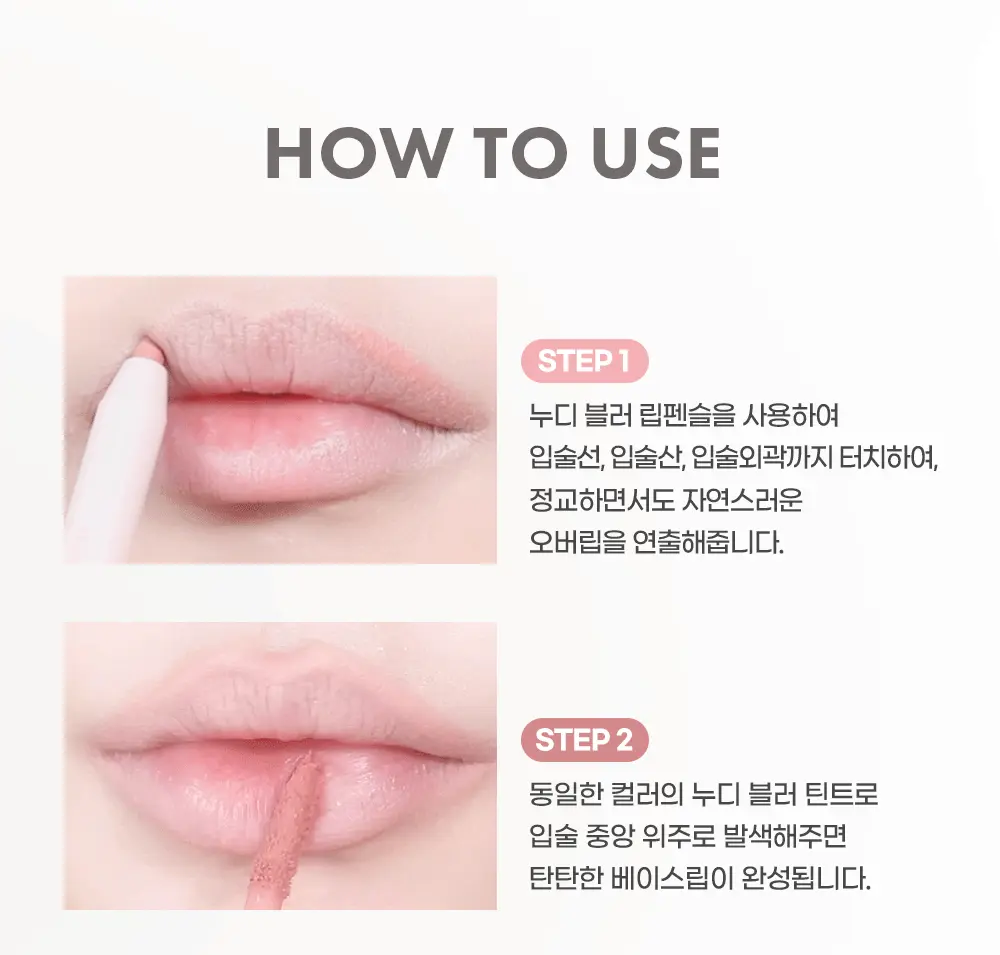 HOW TO USE

STEP 1

누디 블러 립펜슬을 사용하여 입술선, 입술산, 입술외곽까지 터치하여, 정교하면서도 자연스러운 오버립을 연출해줍니다.

STEP 2

동일한 컬러의 누디 블러 틴트로 입술 중앙 위주로 발색해주면 탄탄한 베이스립이 완성됩니다.