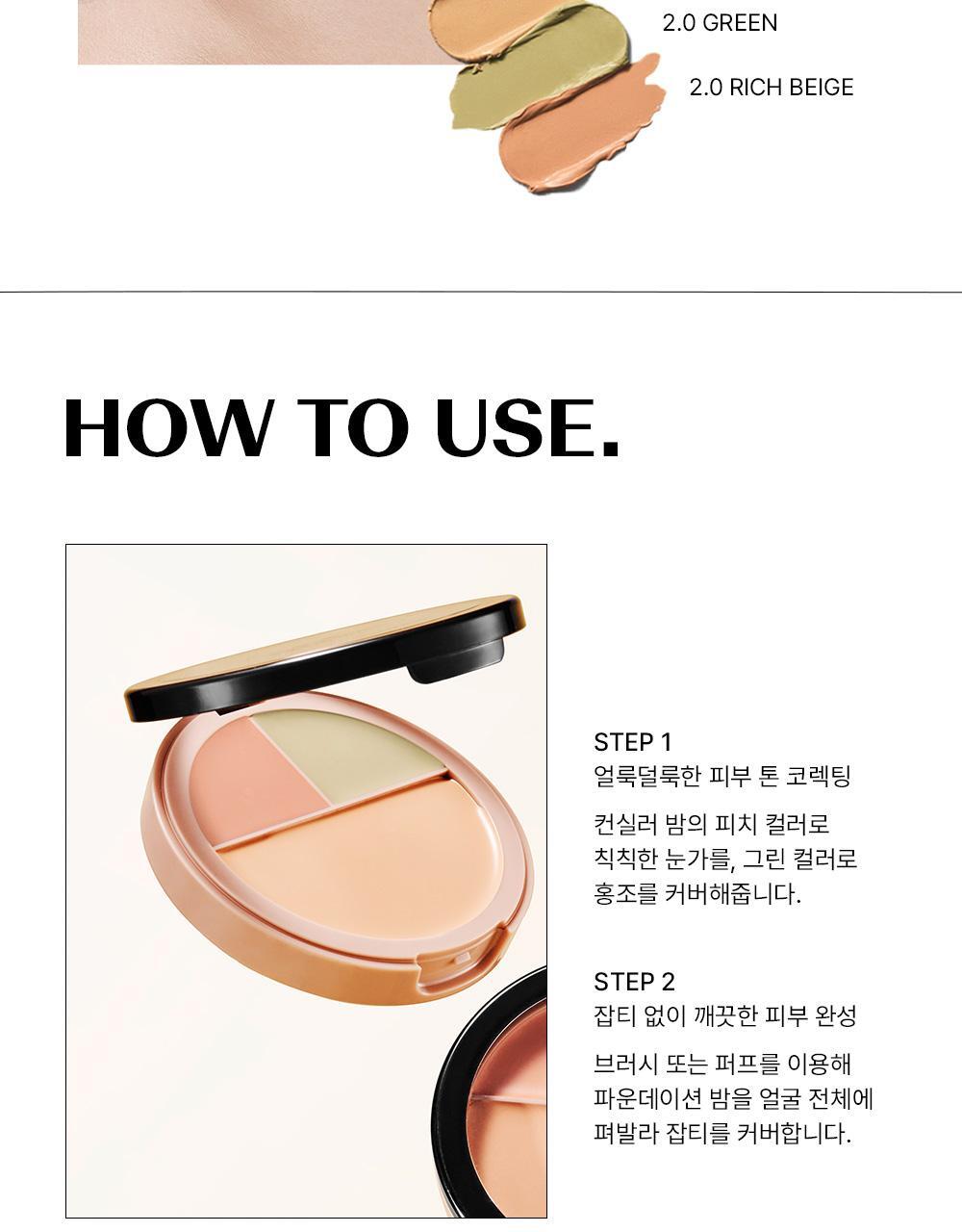 2.0 GREEN

2.0 RICH BEIGE

HOW TO USE.

STEP 1
얼룩덜룩한 피부 톤 코렉팅

컨실러 밤의 피치 컬러로
칙칙한 눈가를, 그린 컬러로
홍조를 커버해줍니다.

STEP 2
잡티 없이 깨끗한 피부 완성

브러시 또는 퍼프를 이용해
파운데이션 밤을 얼굴 전체에
펴발라 잡티를 커버합니다.