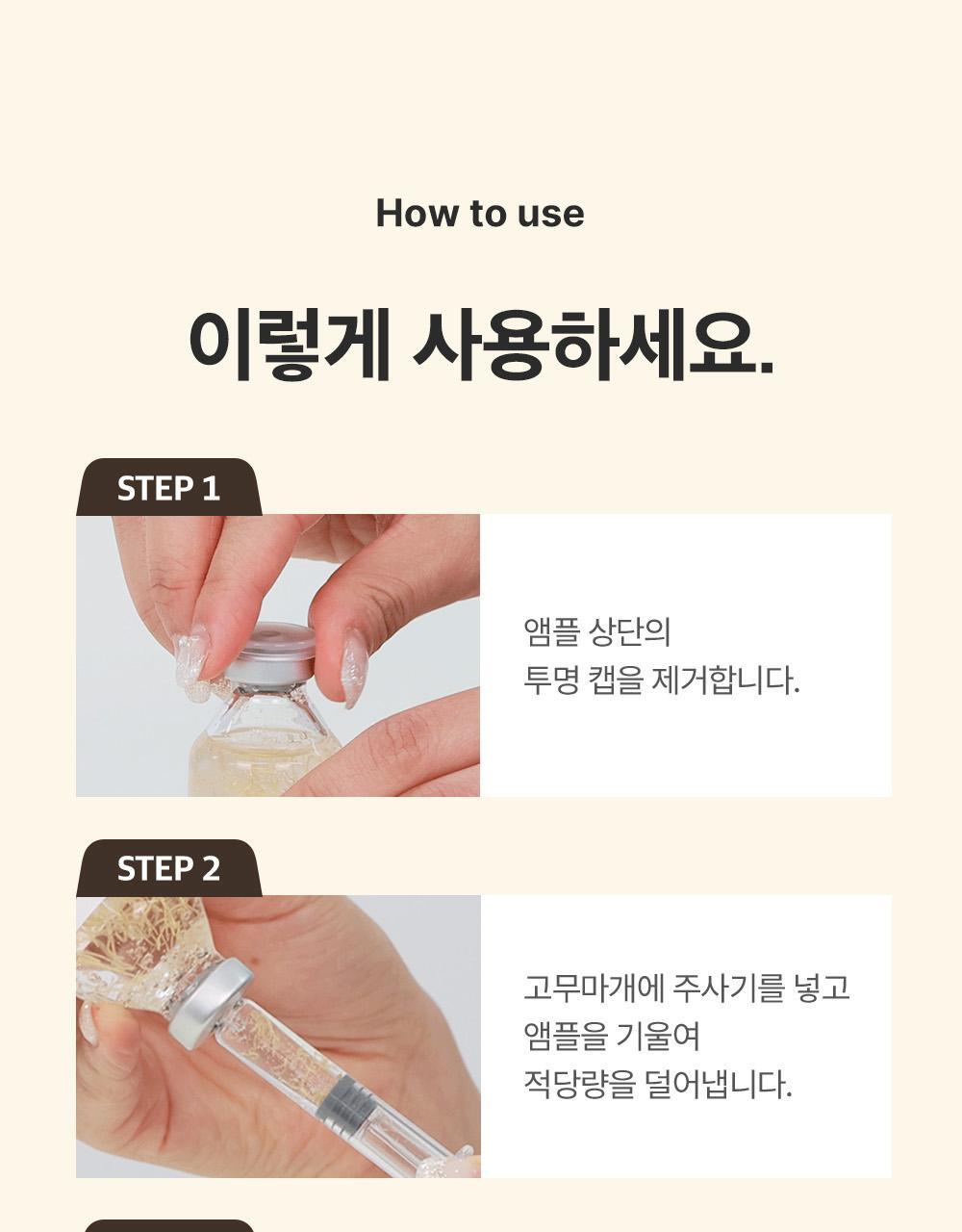 How to use

이렇게 사용하세요.

STEP 1

앰플 상단의
투명 캡을 제거합니다.

STEP 2

고무마개에 주사기를 넣고
앰플을 기울여
적당량을 덜어냅니다.