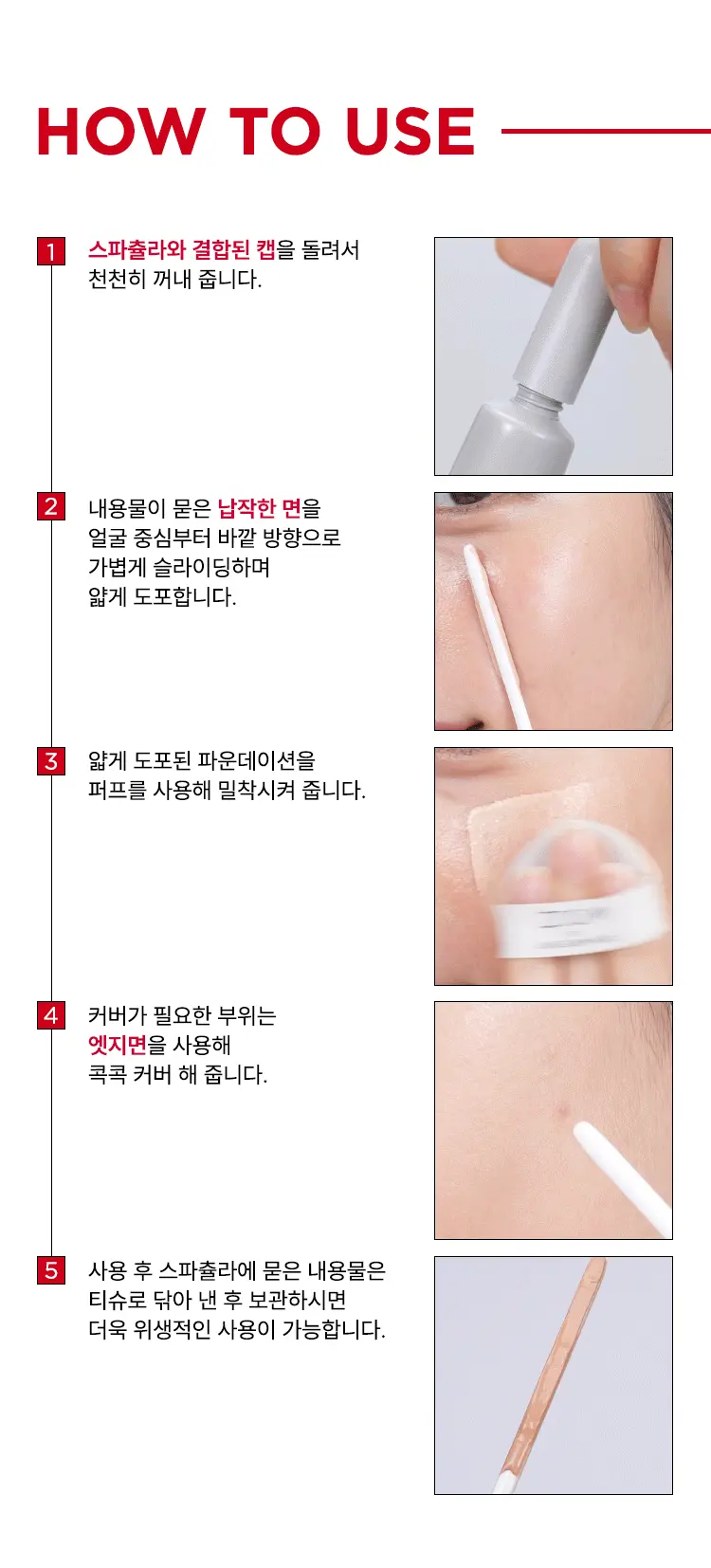 HOW TO USE

1 스파츌라와 결합된 캡을 돌려서 천천히 꺼내 줍니다.

2 내용물이 묻은 납작한 면을 얼굴 중심부터 바깥 방향으로 가볍게 슬라이딩하며 얇게 도포합니다.

3 얇게 도포된 파운데이션을 퍼프를 사용해 밀착시켜 줍니다.

4 커버가 필요한 부위는 엣지면을 사용해 콕콕 커버 해 줍니다.

5 사용 후 스파츌라에 묻은 내용물은 티슈로 닦아 낸 후 보관하시면 더욱 위생적인 사용이 가능합니다.