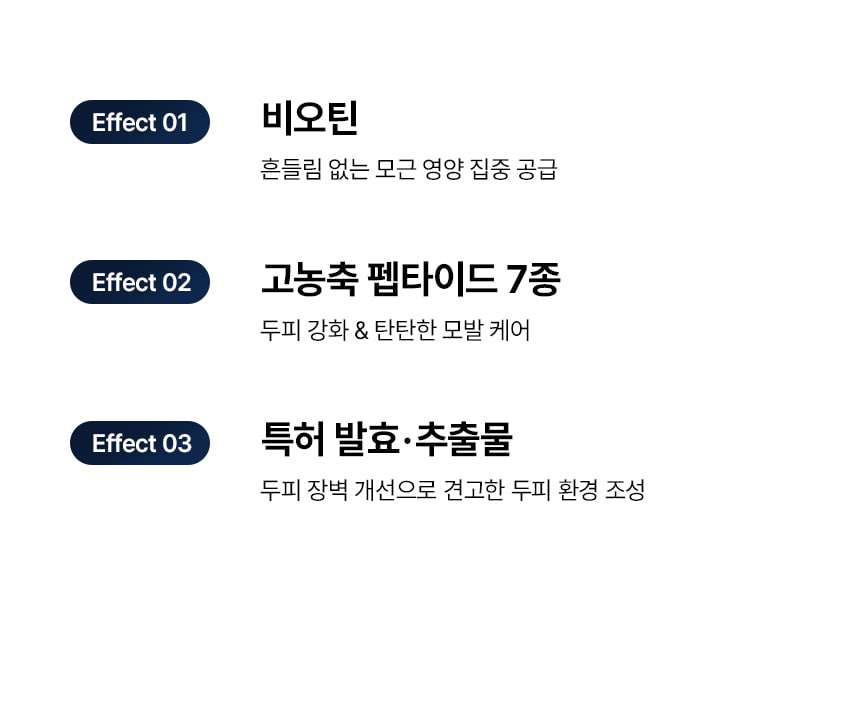 Effect 01

비오틴

흔들림 없는 모근 영양 집중 공급

Effect 02

고농축 펩타이드 7종

두피 강화 & 탄탄한 모발 케어

Effect 03

특허 발효·추출물

두피 장벽 개선으로 견고한 두피 환경 조성