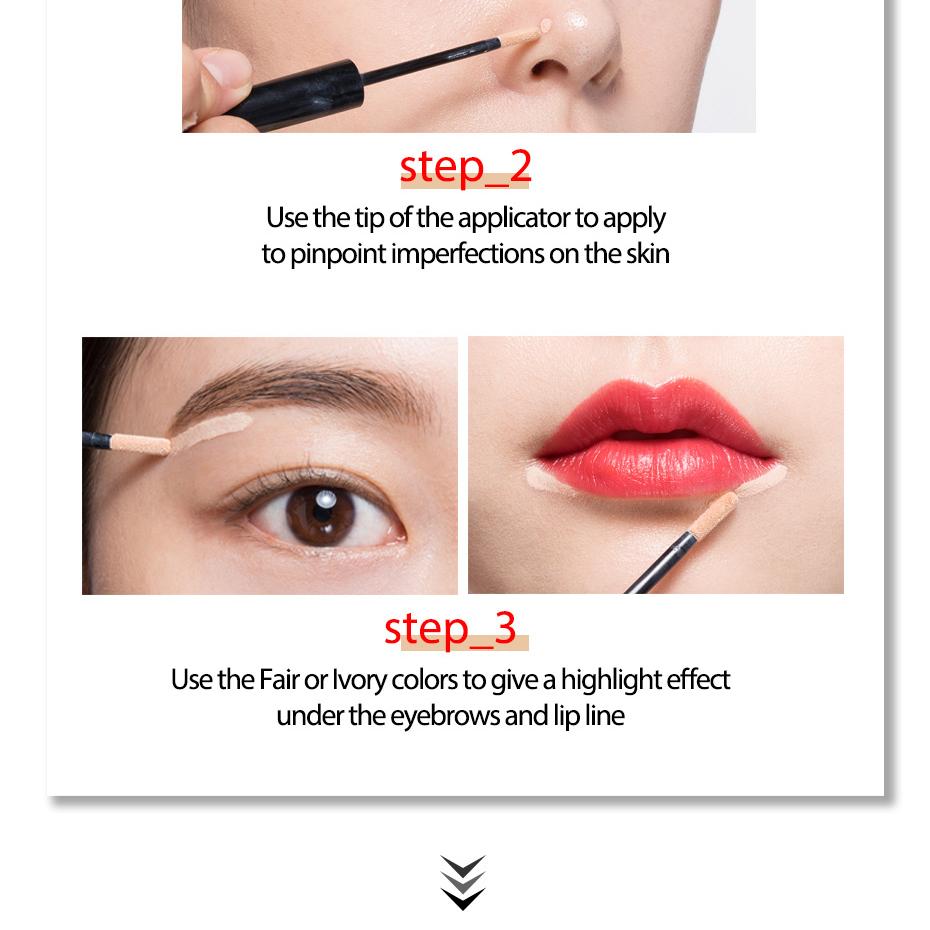 step_2

Use the tip of the applicator to apply to pinpoint imperfections on the skin

step_3

Use the Fair or Ivory colors to give a highlight effect under the eyebrows and lip line