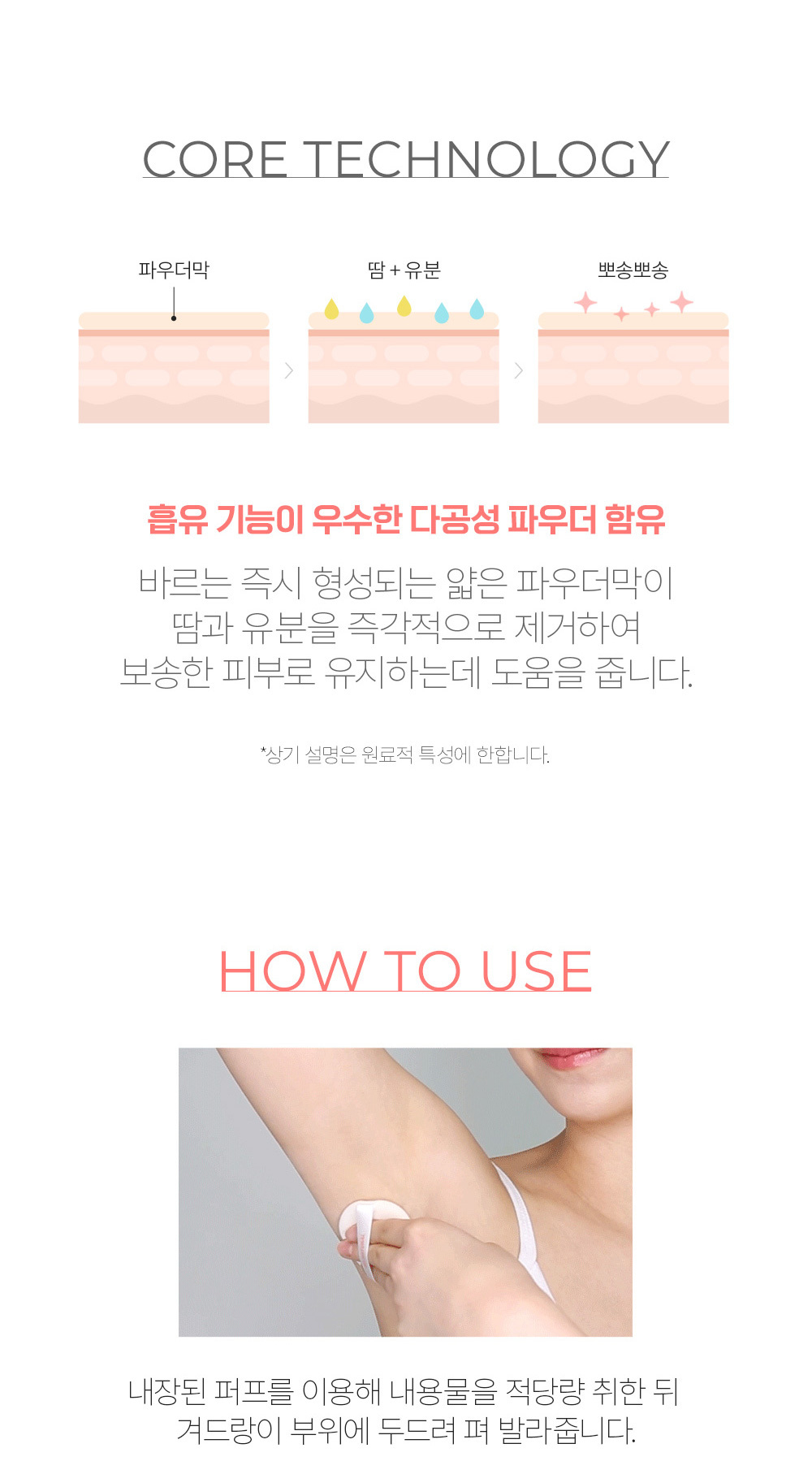 CORE TECHNOLOGY

파우더막

땀 + 유분

뽀송뽀송

흡유 기능이 우수한 다공성 파우더 함유

바르는 즉시 형성되는 얇은 파우더막이
땀과 유분을 즉각적으로 제거하여
보송한 피부로 유지하는데 도움을 줍니다.

*상기 설명은 원료적 특성에 한합니다.

HOW TO USE

내장된 퍼프를 이용해 내용물을 적당량 취한 뒤
겨드랑이 부위에 두드려 펴 발라줍니다.