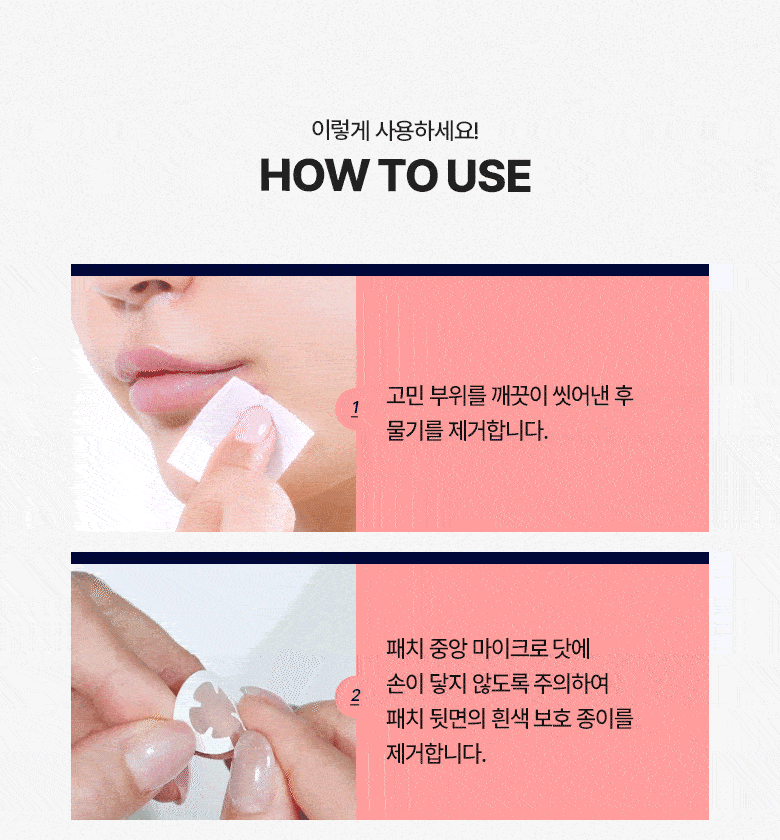 이렇게 사용하세요!
HOW TO USE

1
고민 부위를 깨끗이 씻어낸 후 물기를 제거합니다.

2
패치 중앙 마이크로 닷에 손이 닿지 않도록 주의하여 패치 뒷면의 흰색 보호 종이를 제거합니다.