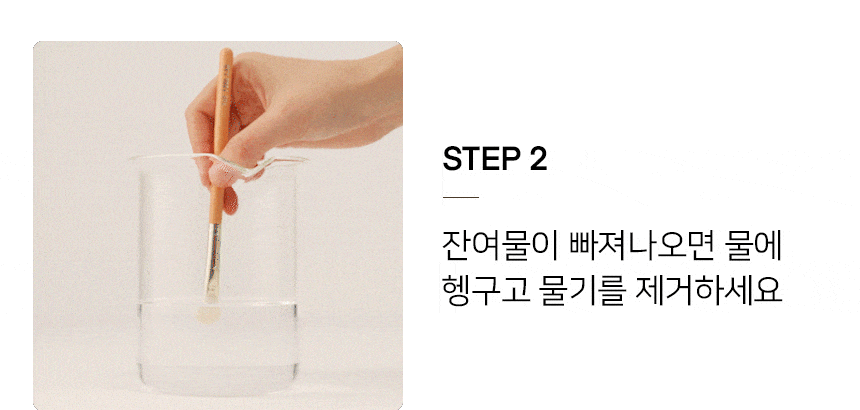 STEP 2

잔여물이 빠져나오면 물에 헹구고 물기를 제거하세요