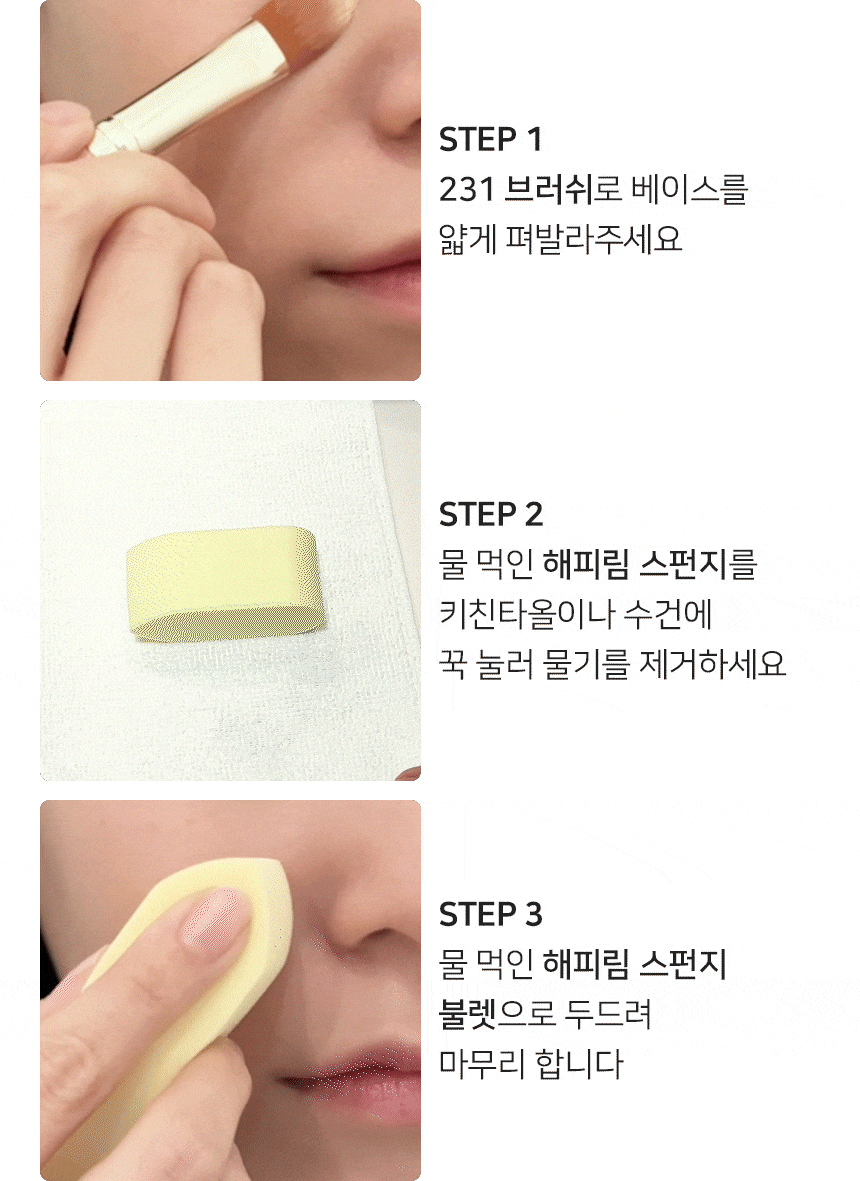 STEP 1
231 브러쉬로 베이스를 얇게 펴발라주세요

STEP 2
물 먹인 해피림 스펀지를 키친타올이나 수건에 꾹 눌러 물기를 제거하세요

STEP 3
물 먹인 해피림 스펀지 불렛으로 두드려 마무리 합니다