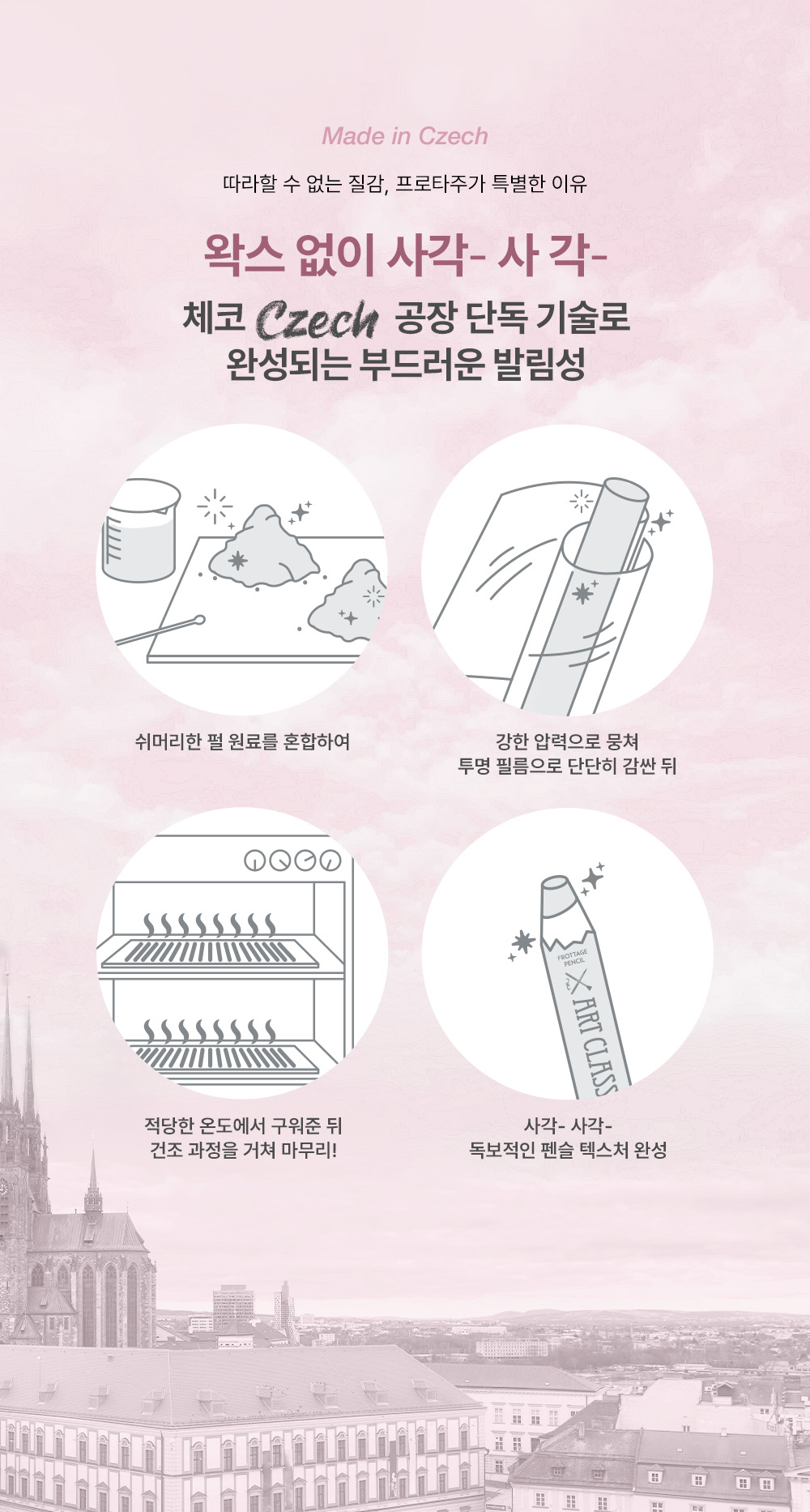 Made in Czech

따라할 수 없는 질감, 프로타주가 특별한 이유

왁스 없이 사각- 사 각-

체코 Czech 공장 단독 기술로 완성되는 부드러운 발림성

쉬머리한 펄 원료를 혼합하여

강한 압력으로 뭉쳐 투명 필름으로 단단히 감싼 뒤

적당한 온도에서 구워준 뒤 건조 과정을 거쳐 마무리!

FROTTAGE PENCIL ART CLASS

사각- 사각- 독보적인 펜슬 텍스처 완성