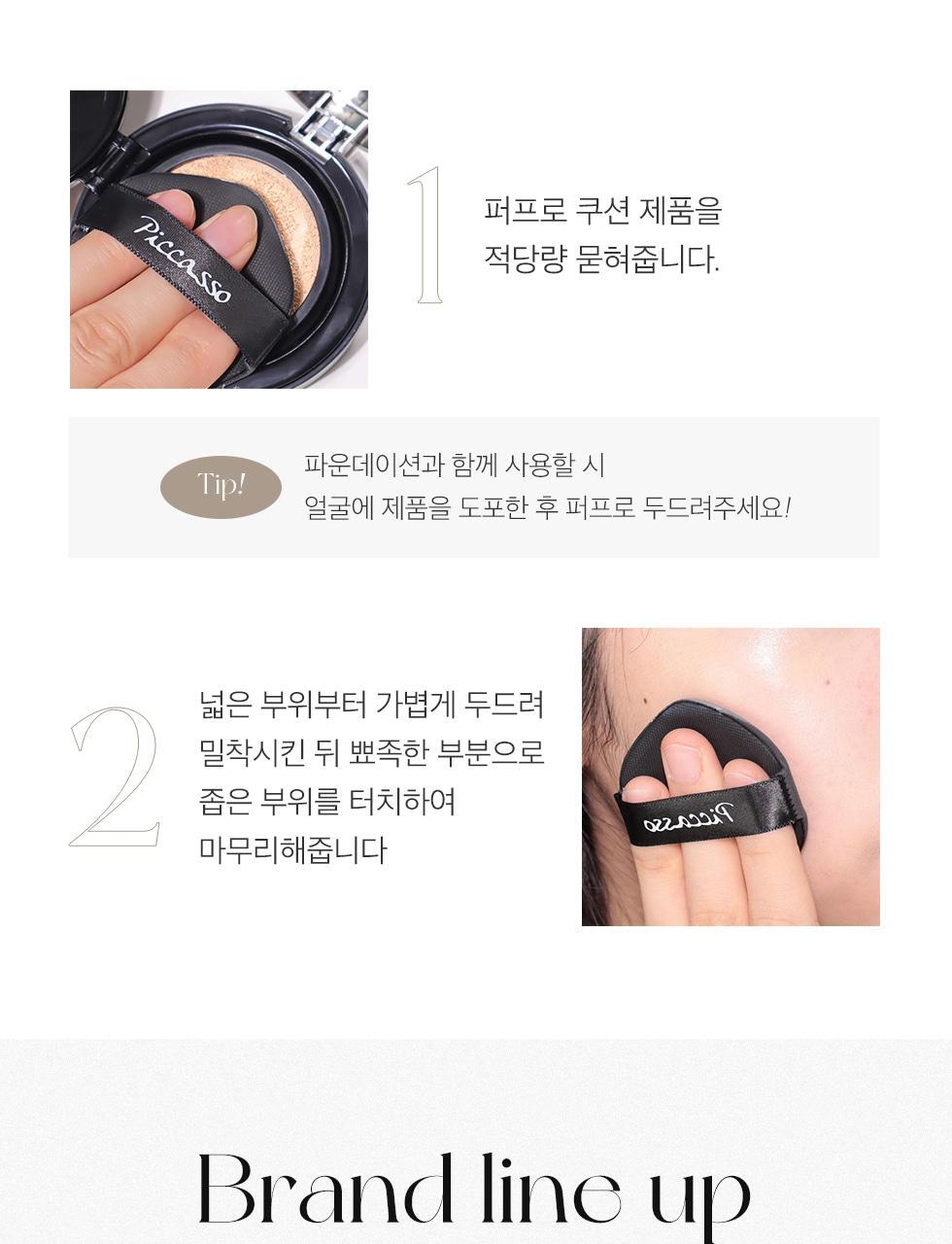 Piccasso

1

퍼프로 쿠션 제품을
적당량 묻혀줍니다.

Tip!

파운데이션과 함께 사용할 시
얼굴에 제품을 도포한 후 퍼프로 두드려주세요!

2

넓은 부위부터 가볍게 두드려
밀착시킨 뒤 뾰족한 부분으로
좁은 부위를 터치하여
마무리해줍니다

Piccasso

Brand line up