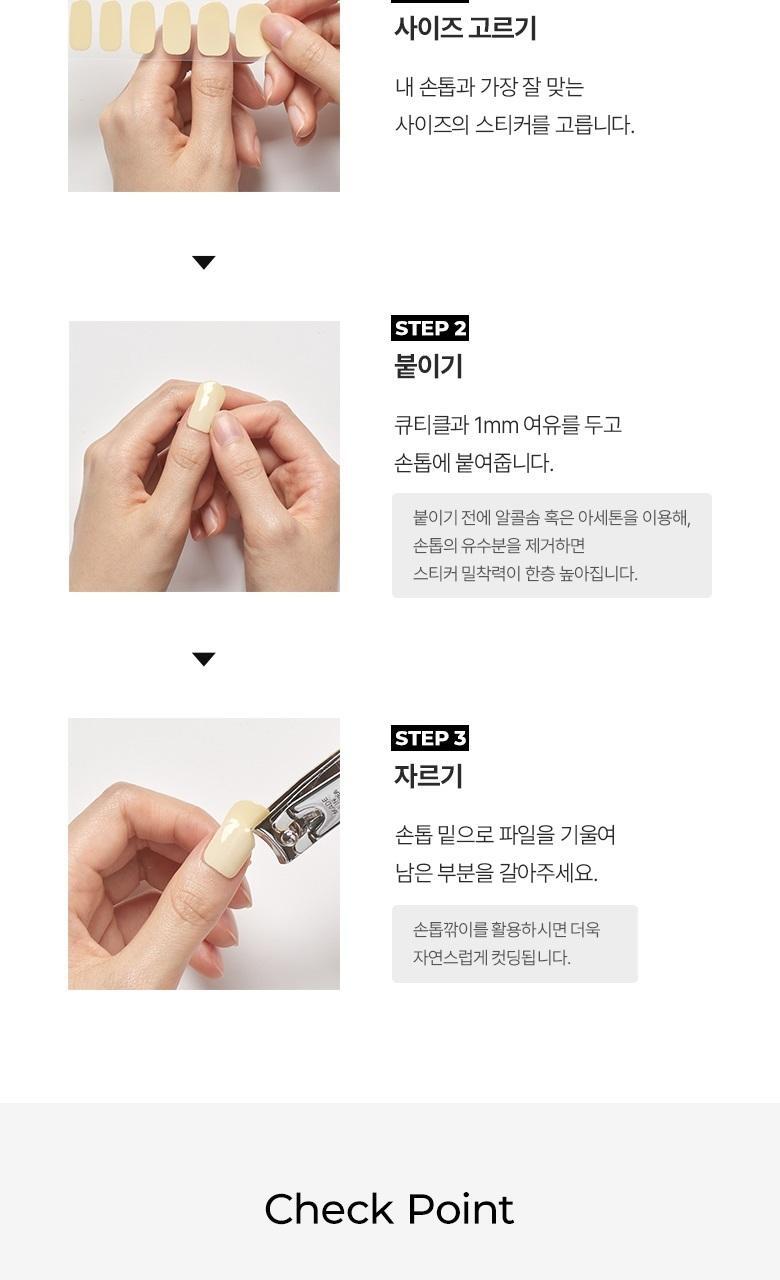 사이즈 고르기

내 손톱과 가장 잘 맞는
사이즈의 스티커를 고릅니다.

STEP 2
붙이기

큐티클과 1mm 여유를 두고
손톱에 붙여줍니다.

붙이기 전에 알콜솜 혹은 아세톤을 이용해,
손톱의 유수분을 제거하면
스티커 밀착력이 한층 높아집니다.

STEP 3
자르기

손톱 밑으로 파일을 기울여
남은 부분을 갈아주세요.

손톱깎이를 활용하시면 더욱
자연스럽게 컷딩됩니다.

Check Point