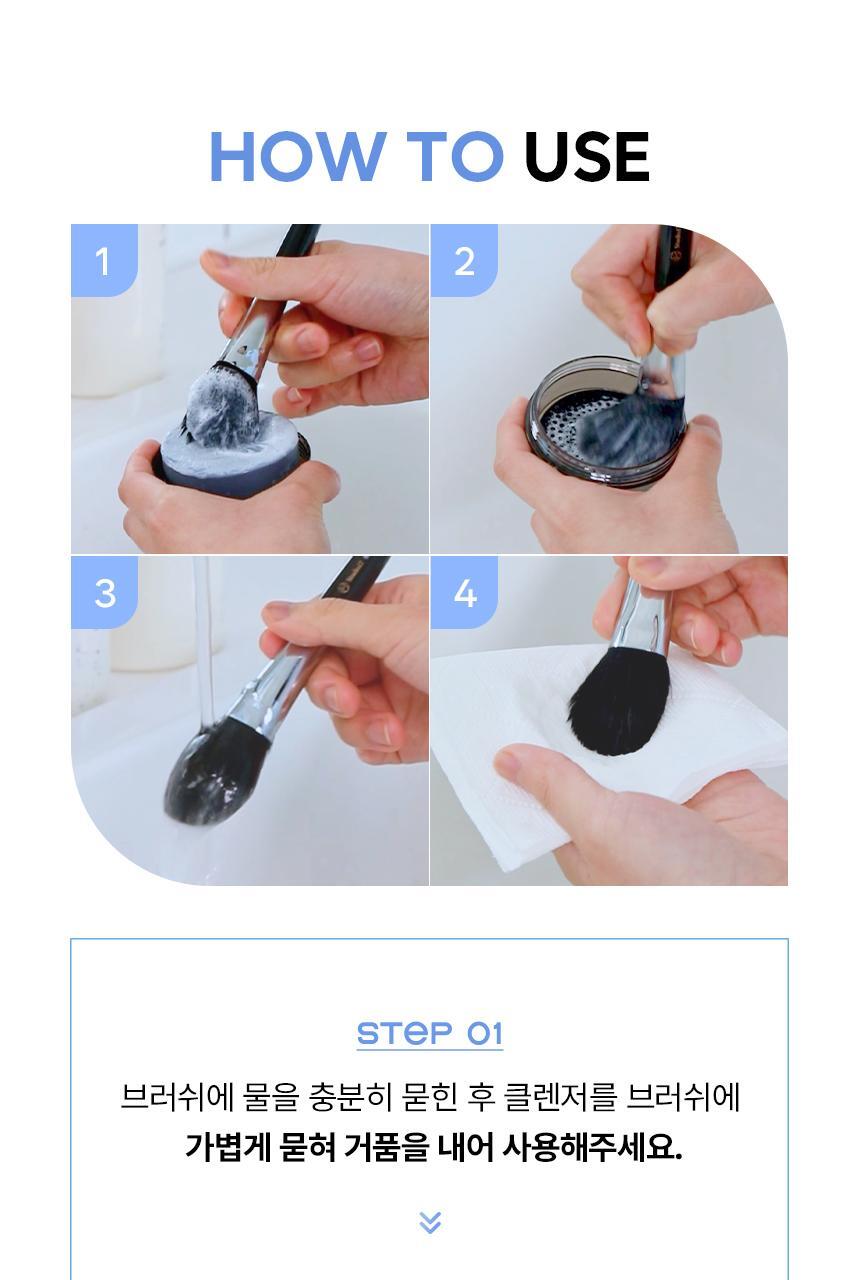 HOW TO USE

1

2

3

4

STEP 01

브러쉬에 물을 충분히 묻힌 후 클렌저를 브러쉬에
가볍게 묻혀 거품을 내어 사용해주세요.