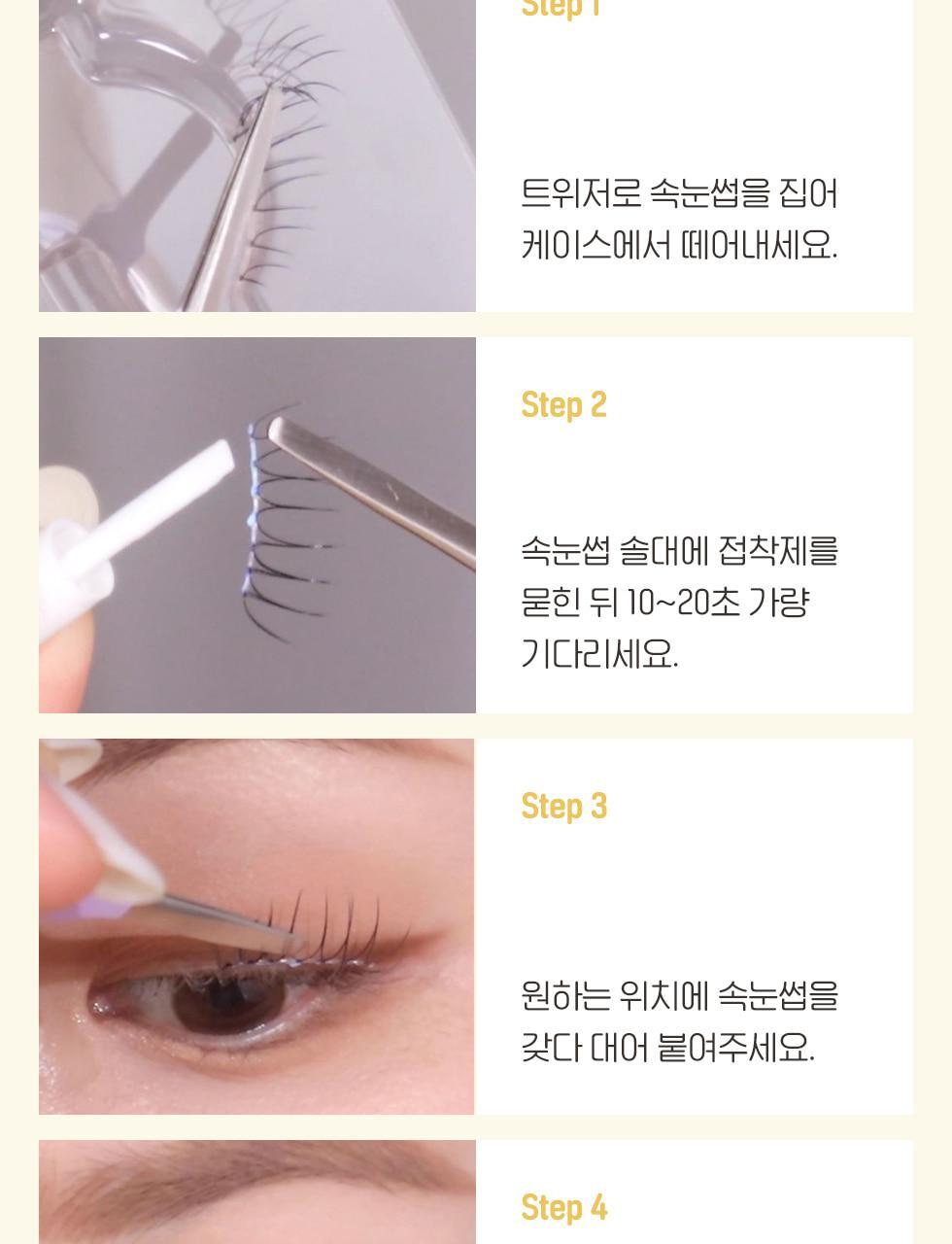 Step 1

트위저로 속눈썹을 집어 케이스에서 떼어내세요.

Step 2

속눈썹 솔대에 접착제를 묻힌 뒤 10~20초 가량 기다리세요.

Step 3

원하는 위치에 속눈썹을 갖다 대어 붙여주세요.

Step 4