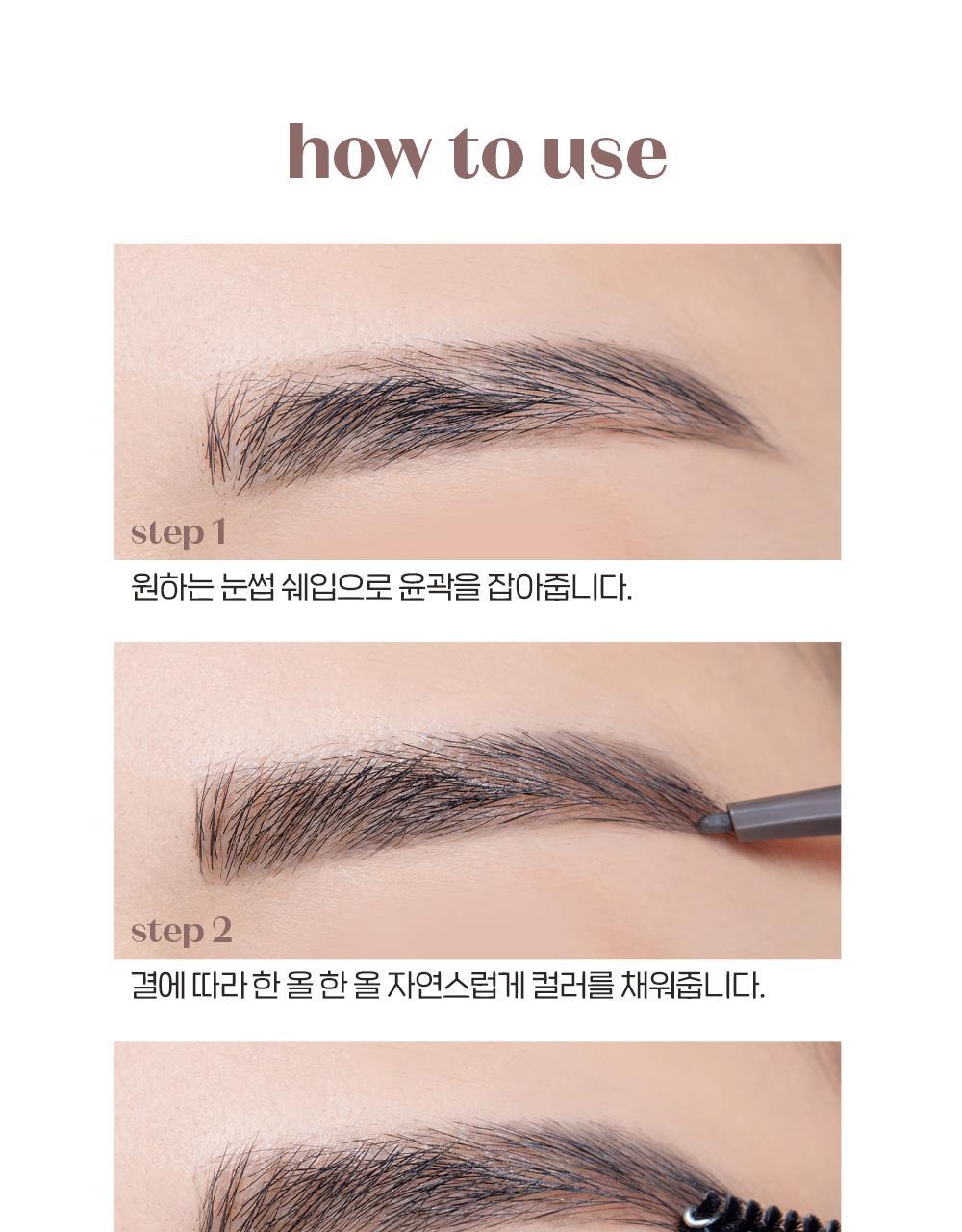 how to use

step 1

원하는 눈썹 쉐입으로 윤곽을 잡아줍니다.

step 2

결에 따라 한 올 한 올 자연스럽게 컬러를 채워줍니다.