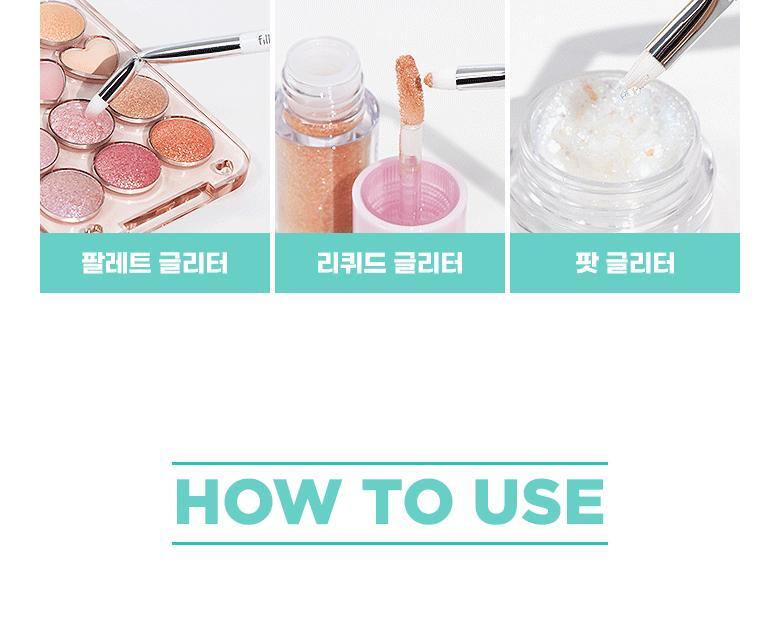 팔레트 글리터

리퀴드 글리터

팟 글리터

HOW TO USE