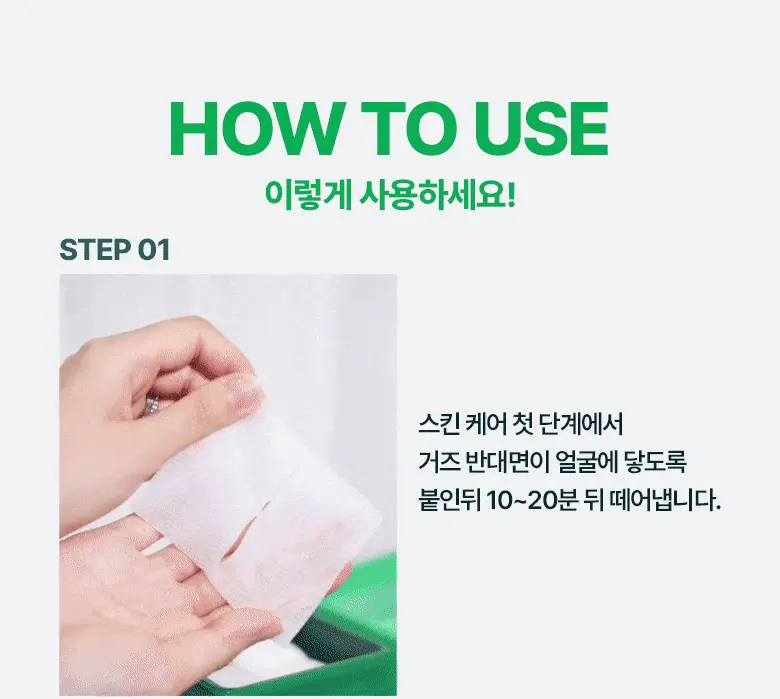 HOW TO USE

이렇게 사용하세요!

STEP 01

스킨 케어 첫 단계에서
거즈 반대면이 얼굴에 닿도록
붙인뒤 10~20분 뒤 떼어냅니다.