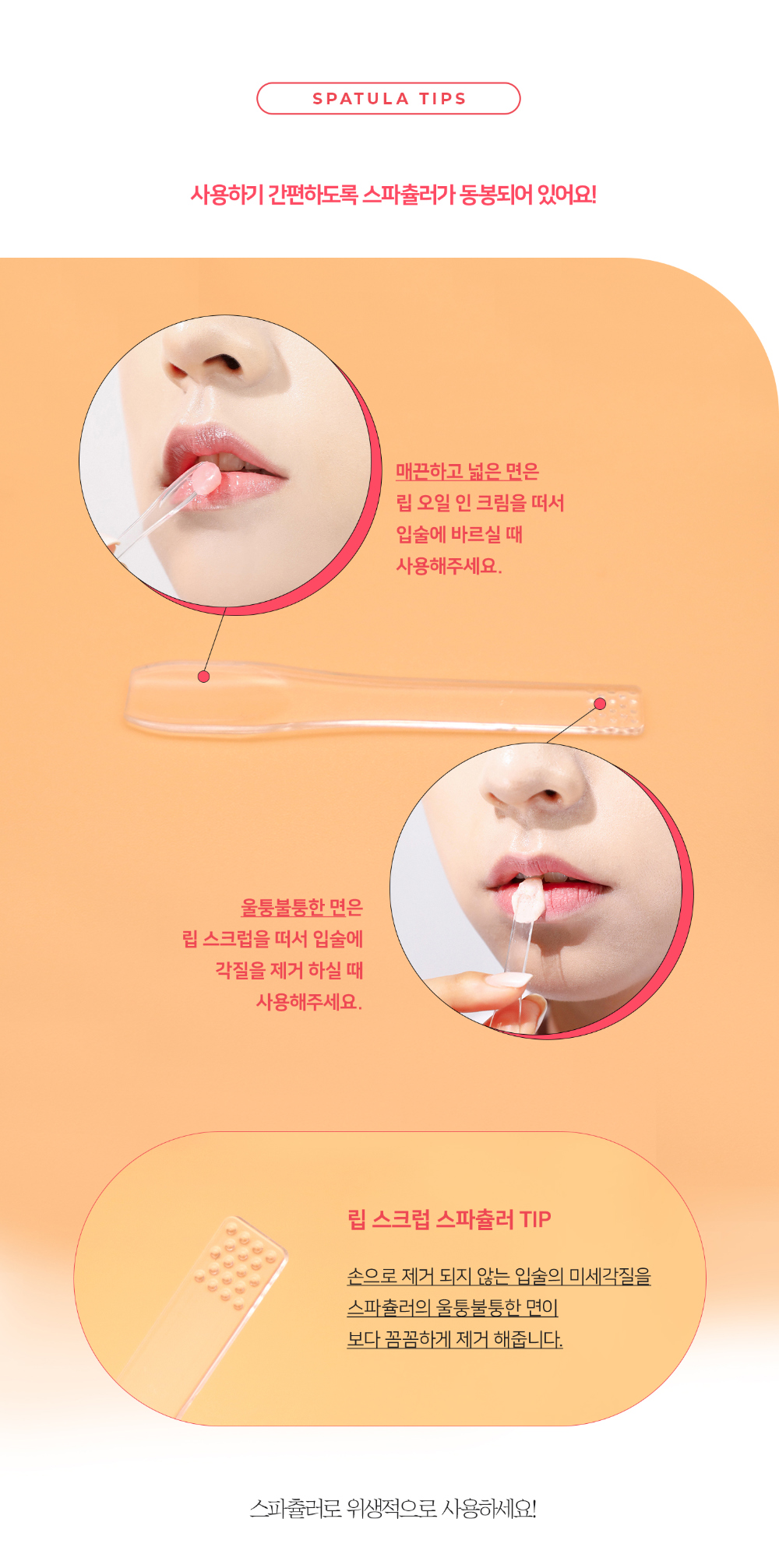 SPATULA TIPS

사용하기 간편하도록 스파츌러가 동봉되어 있어요!

매끈하고 넓은 면은
립 오일 인 크림을 떠서
입술에 바르실 때
사용해주세요.

울퉁불퉁한 면은
립 스크럽을 떠서 입술에
각질을 제거 하실 때
사용해주세요.

립 스크럽 스파츌러 TIP

손으로 제거 되지 않는 입술의 미세각질을
스파츌러의 울퉁불퉁한 면이
보다 꼼꼼하게 제거 해줍니다.

스파츌러로 위생적으로 사용하세요!