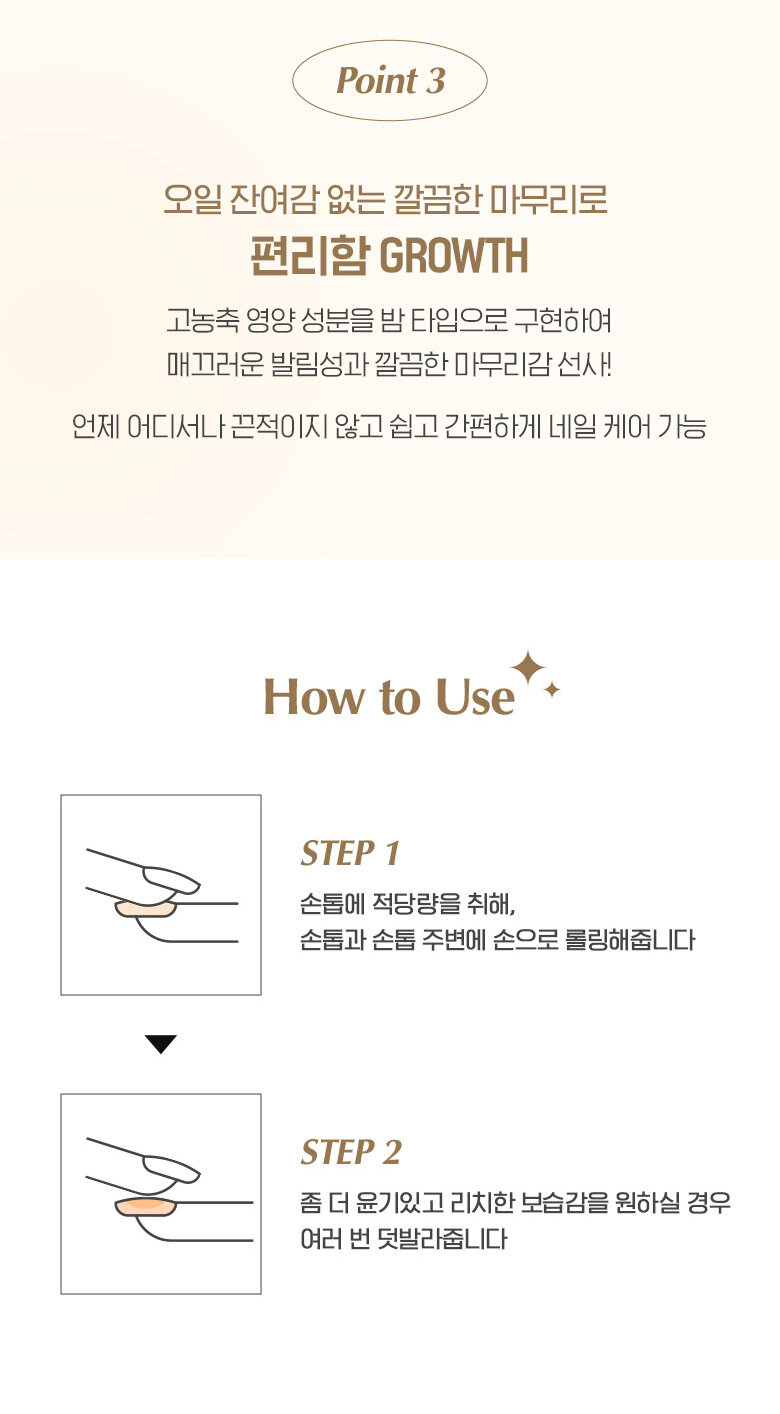 Point 3

오일 잔여감 없는 깔끔한 마무리로
편리함 GROWTH

고농축 영양 성분을 밤 타입으로 구현하여
매끄러운 발림성과 깔끔한 마무리감 선사!

언제 어디서나 끈적이지 않고 쉽고 간편하게 네일 케어 가능

How to Use

STEP 1
손톱에 적당량을 취해,
손톱과 손톱 주변에 손으로 롤링해줍니다

STEP 2
좀 더 윤기있고 리치한 보습감을 원하실 경우
여러 번 덧발라줍니다