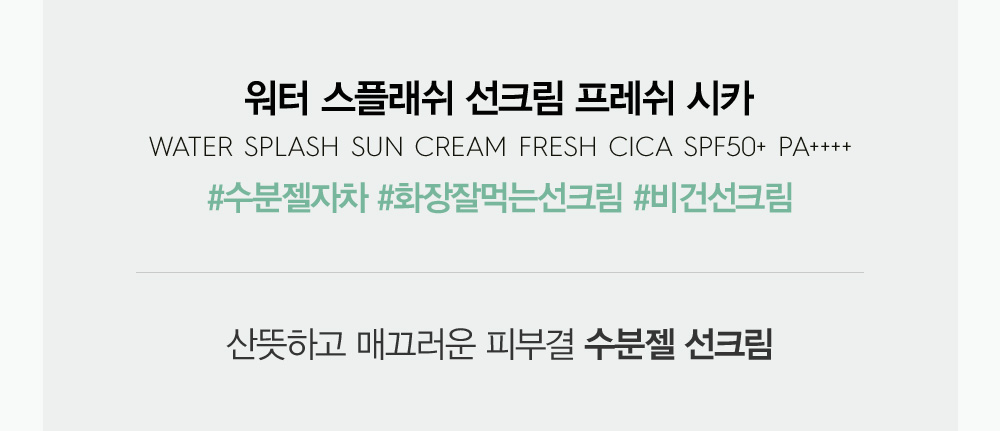 워터 스플래쉬 선크림 프레쉬 시카

WATER SPLASH SUN CREAM FRESH CICA SPF50+ PA++++

#수분젤자차 #화장잘먹는선크림 #비건선크림

산뜻하고 매끄러운 피부결 수분젤 선크림