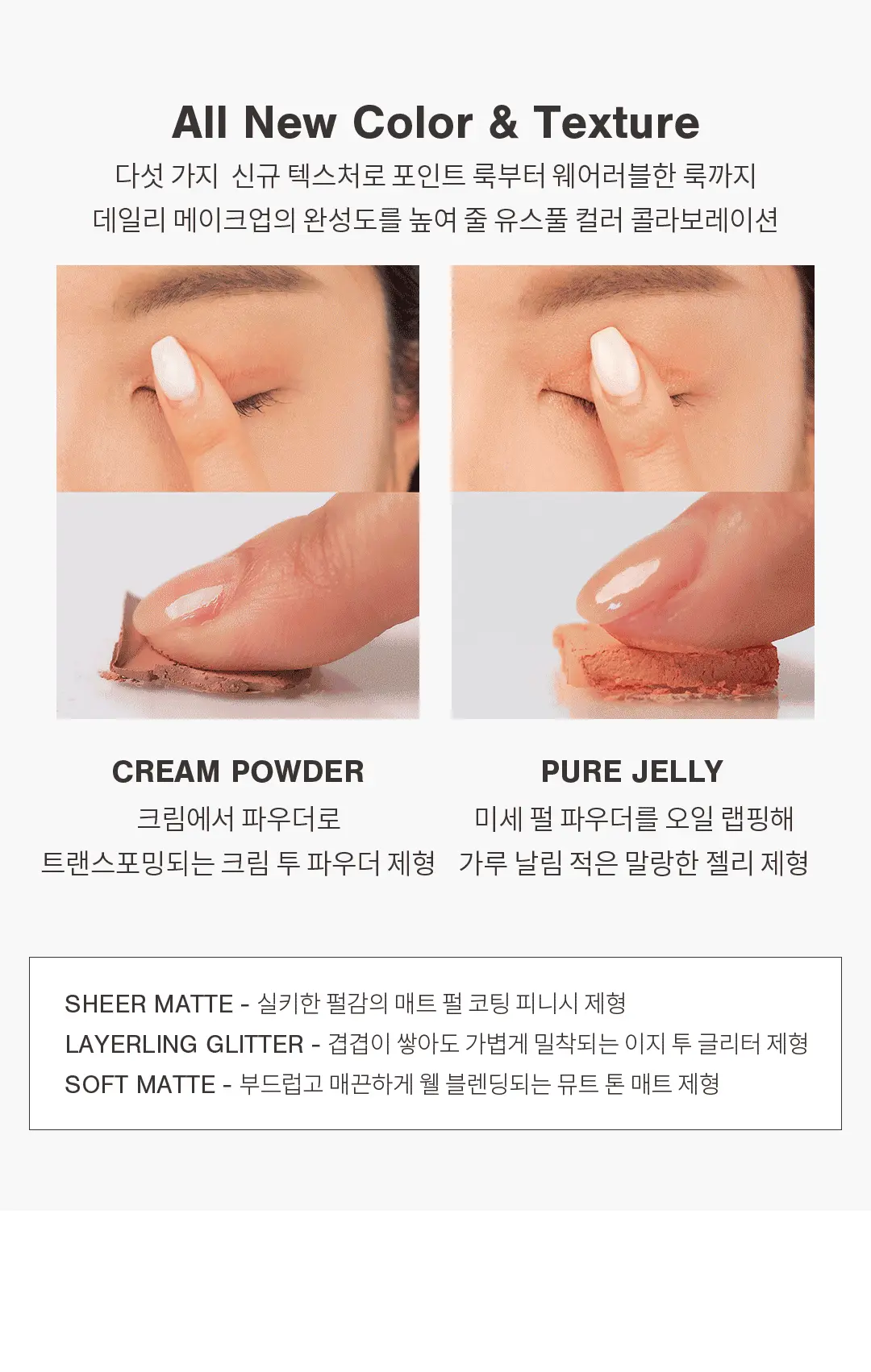 All New Color & Texture

다섯 가지 신규 텍스처로 포인트 룩부터 웨어러블한 룩까지
데일리 메이크업의 완성도를 높여 줄 유스풀 컬러 콜라보레이션

CREAM POWDER
크림에서 파우더로
트랜스포밍되는 크림 투 파우더 제형

PURE JELLY
미세 펄 파우더를 오일 랩핑해
가루 날림 적은 말랑한 젤리 제형

SHEER MATTE - 실키한 펄감의 매트 펄 코팅 피니시 제형
LAYERLING GLITTER - 겹겹이 쌓아도 가볍게 밀착되는 이지 투 글리터 제형
SOFT MATTE - 부드럽고 매끈하게 웰 블렌딩되는 뮤트 톤 매트 제형