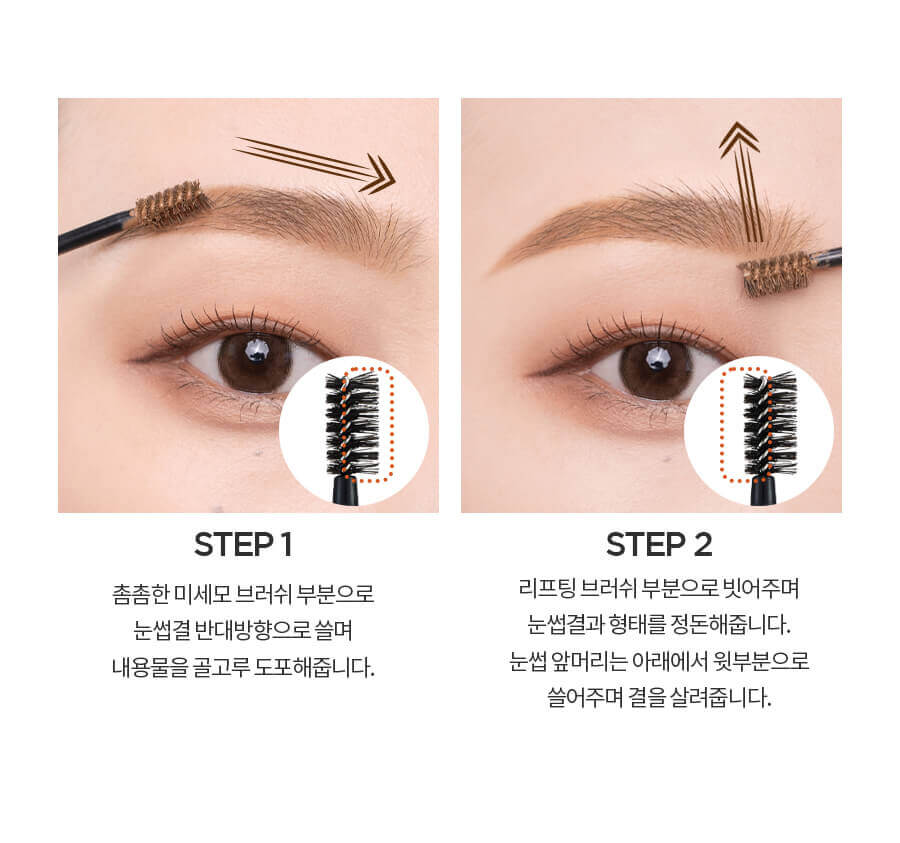 STEP 1

촘촘한 미세모 브러쉬 부분으로
눈썹결 반대방향으로 쓸며
내용물을 골고루 도포해줍니다.

STEP 2

리프팅 브러쉬 부분으로 빗어주며
눈썹결과 형태를 정돈해줍니다.
눈썹 앞머리는 아래에서 윗부분으로
쓸어주며 결을 살려줍니다.